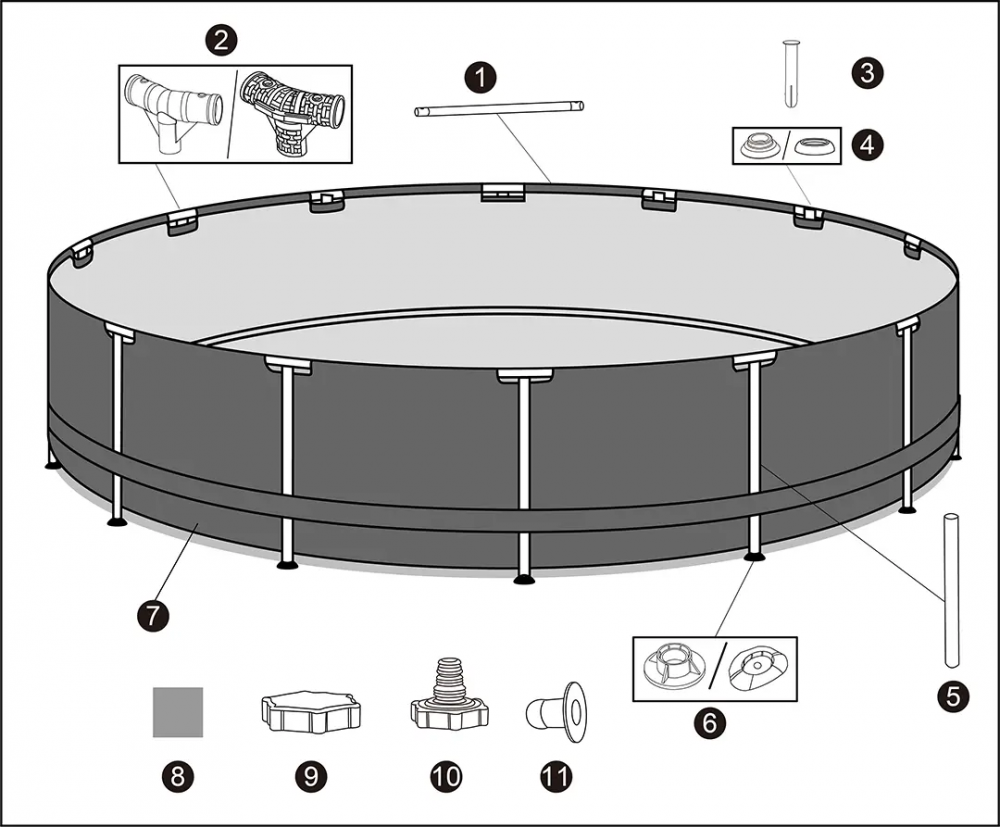 2
1
3
4
7
5
6
8
9
10
11