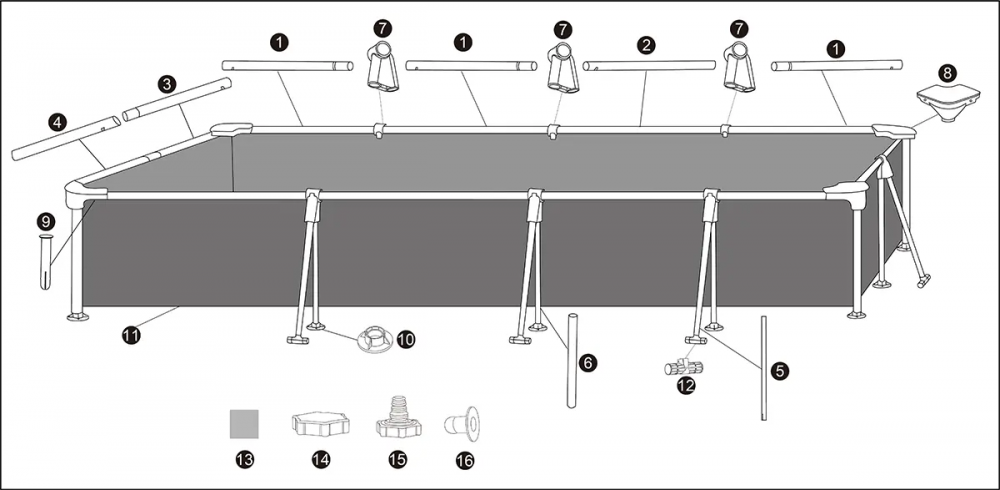 1
7
1
7
2
7
1
8
3
4
9
11
10
6
12
5
13
14
15
16